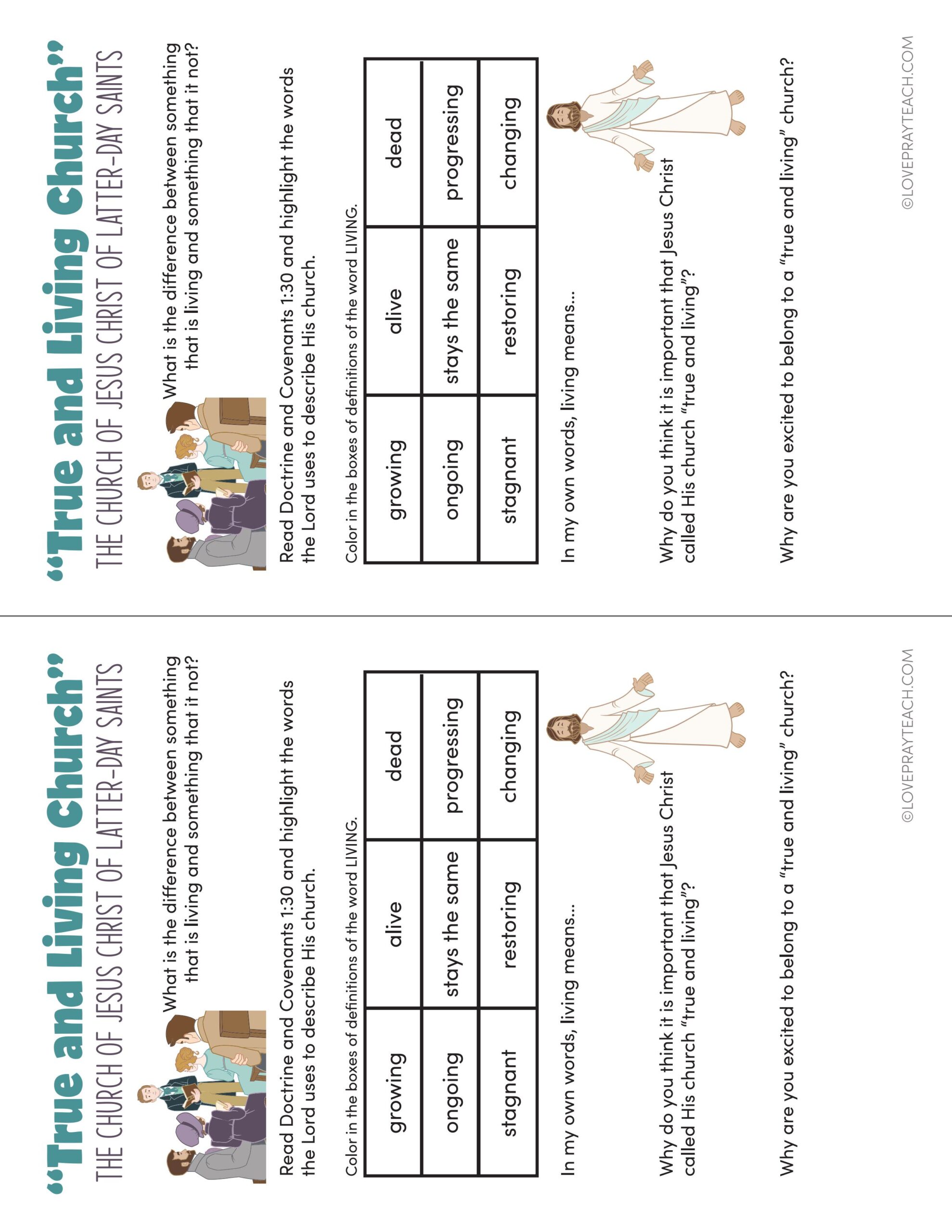 "True and Living Church"
THE CHURCH OF JESUS CHRIST OF LATTER-DAY SAINTS

What is the difference between something that is living and something that it not?

Read Doctrine and Covenants 1:30 and highlight the words the Lord uses to describe His church.

Color in the boxes of definitions of the word LIVING.

| growing | alive | dead |
|---|---|---|
| ongoing | stays the same | progressing |
| stagnant | restoring | changing |

In my own words, living means...

Why do you think it is important that Jesus Christ called His church "true and living"?

Why are you excited to belong to a "true and living" church?

©LOVEPRAYTEACH.COM

"True and Living Church"
THE CHURCH OF JESUS CHRIST OF LATTER-DAY SAINTS

What is the difference between something that is living and something that it not?

Read Doctrine and Covenants 1:30 and highlight the words the Lord uses to describe His church.

Color in the boxes of definitions of the word LIVING.

| growing | alive | dead |
|---|---|---|
| ongoing | stays the same | progressing |
| stagnant | restoring | changing |

In my own words, living means...

Why do you think it is important that Jesus Christ called His church "true and living"?

Why are you excited to belong to a "true and living" church?

©LOVEPRAYTEACH.COM